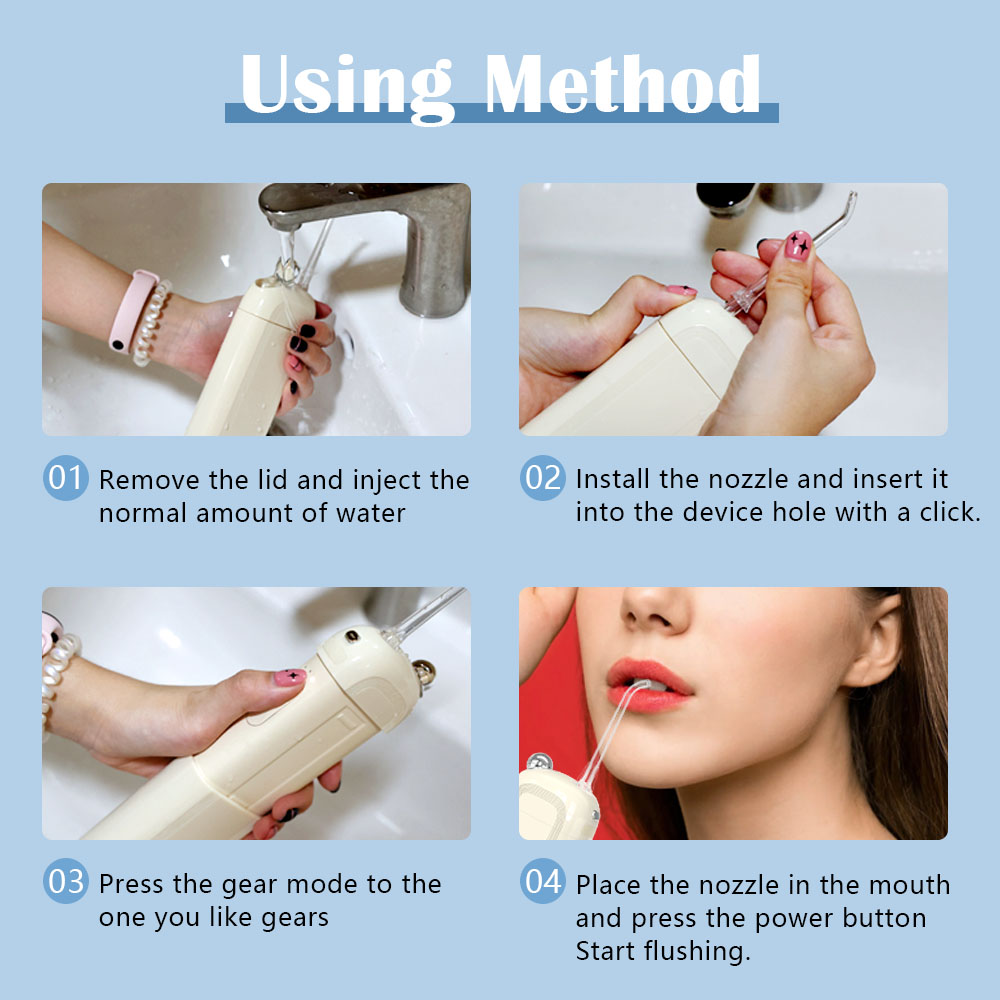 Using Method

01 Remove the lid and inject the normal amount of water

02 Install the nozzle and insert it into the device hole with a click.

03 Press the gear mode to the one you like gears

04 Place the nozzle in the mouth and press the power button Start flushing.